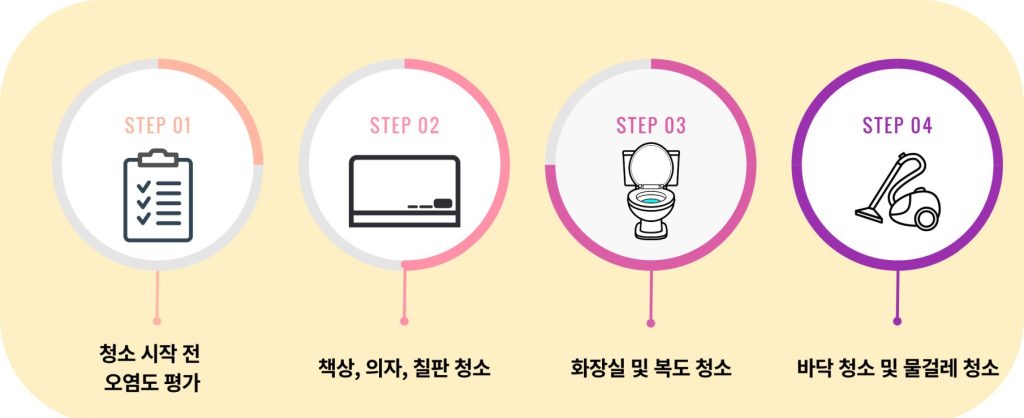 STEP 01

청소 시작 전
오염도 평가

STEP 02

책상, 의자, 칠판 청소

STEP 03

화장실 및 복도 청소

STEP 04

바닥 청소 및 물걸레 청소